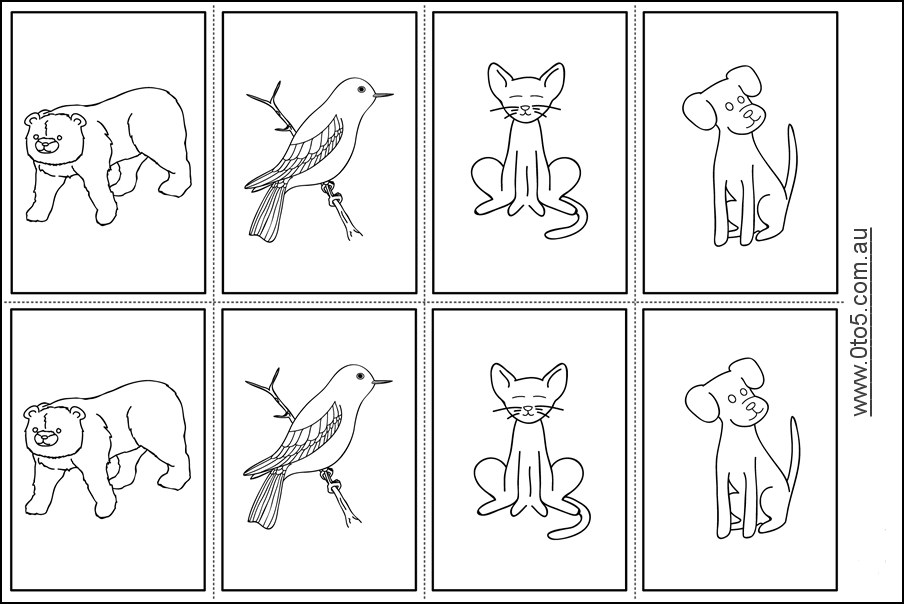 www.0to5.com.au