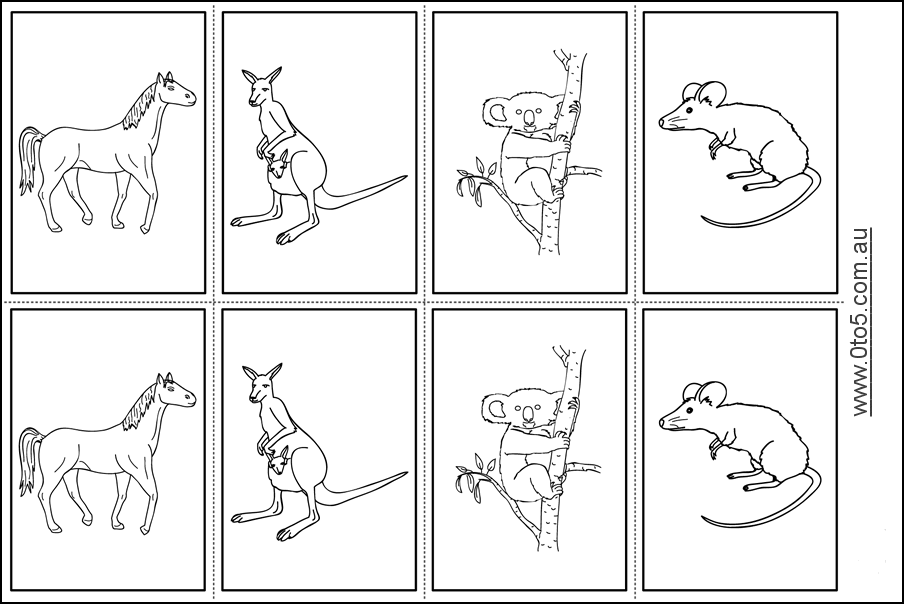 www.0to5.com.au