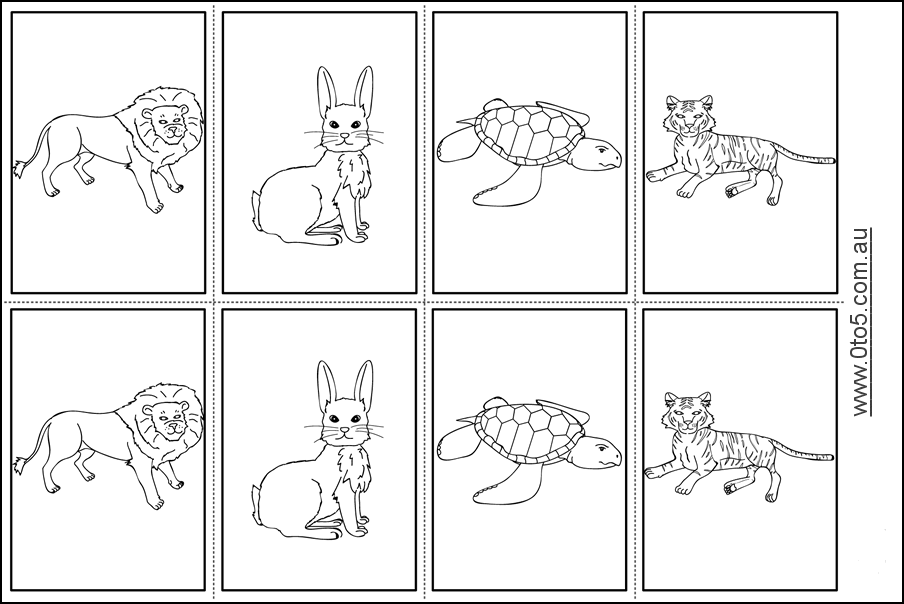 www.0to5.com.au