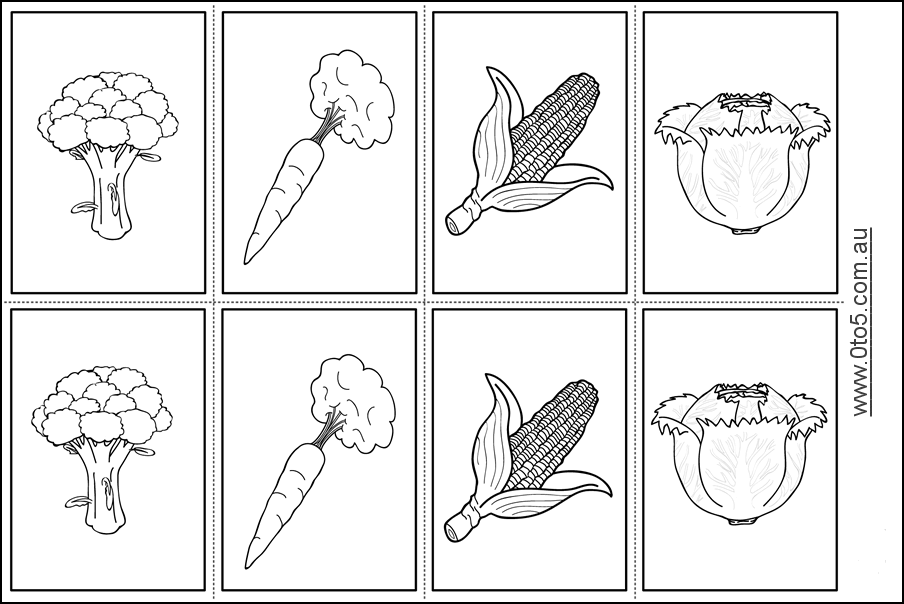 www.0to5.com.au