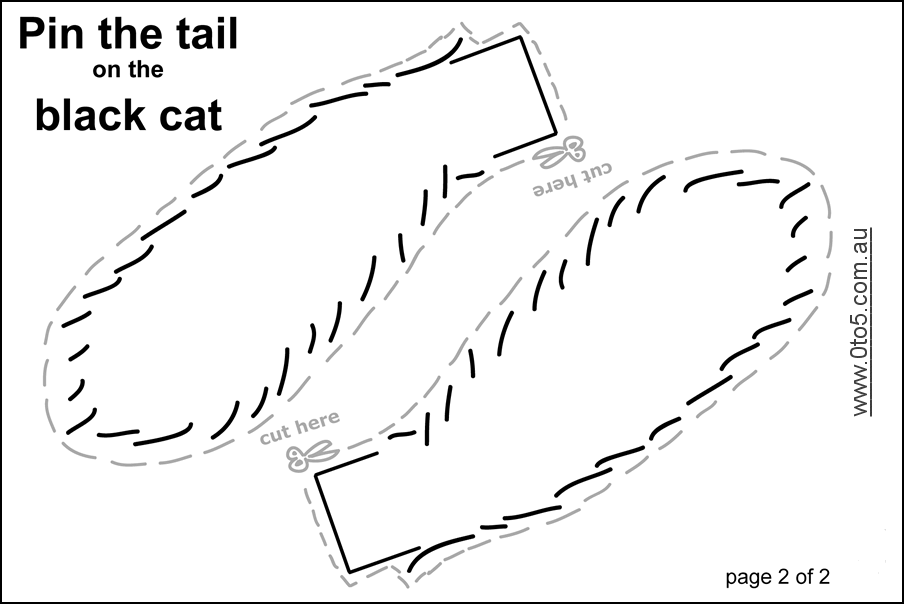 Pin the tail
on the
black cat

cut here

cut here

www.0to5.com.au

page 2 of 2