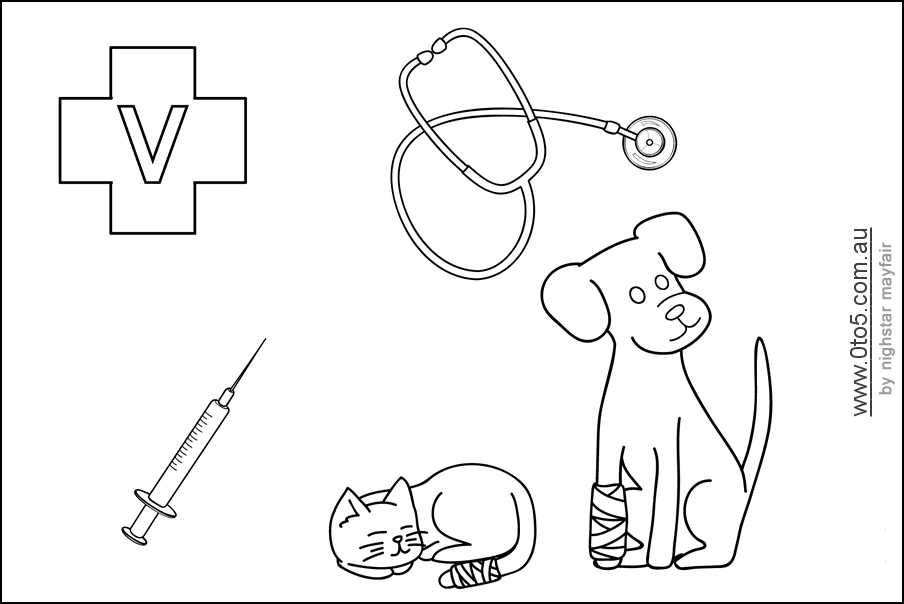 V

www.0to5.com.au
by nighstar mayfair